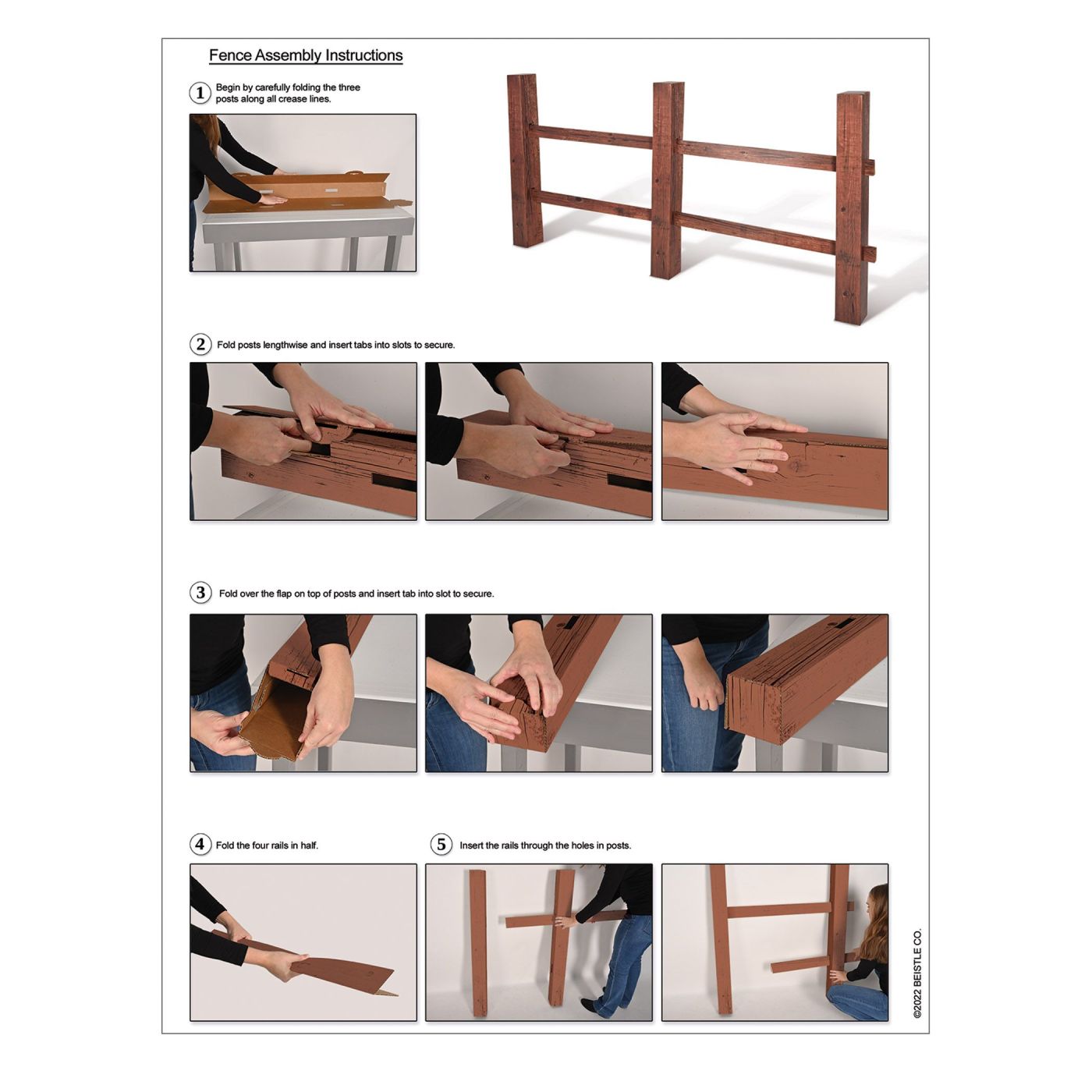 Fence Assembly Instructions

1 Begin by carefully folding the three posts along all crease lines.

2 Fold posts lengthwise and insert tabs into slots to secure.

3 Fold over the flap on top of posts and insert tab into slot to secure.

4 Fold the four rails in half.

5 Insert the rails through the holes in posts.

©2022 BEISTLE CO.