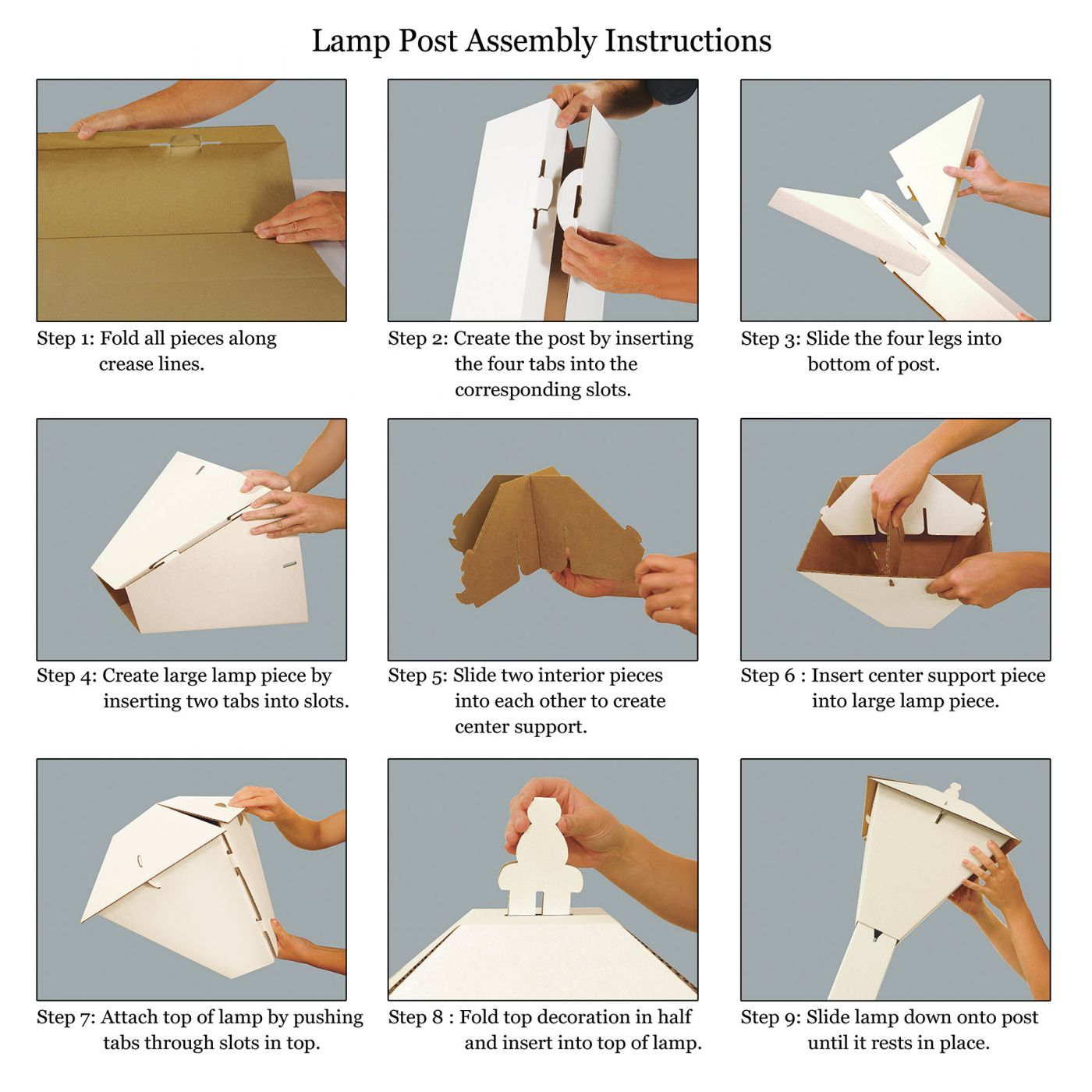 Lamp Post Assembly Instructions

Step 1: Fold all pieces along crease lines.

Step 2: Create the post by inserting the four tabs into the corresponding slots.

Step 3: Slide the four legs into bottom of post.

Step 4: Create large lamp piece by inserting two tabs into slots.

Step 5: Slide two interior pieces into each other to create center support.

Step 6 : Insert center support piece into large lamp piece.

Step 7: Attach top of lamp by pushing tabs through slots in top.

Step 8 : Fold top decoration in half and insert into top of lamp.

Step 9: Slide lamp down onto post until it rests in place.