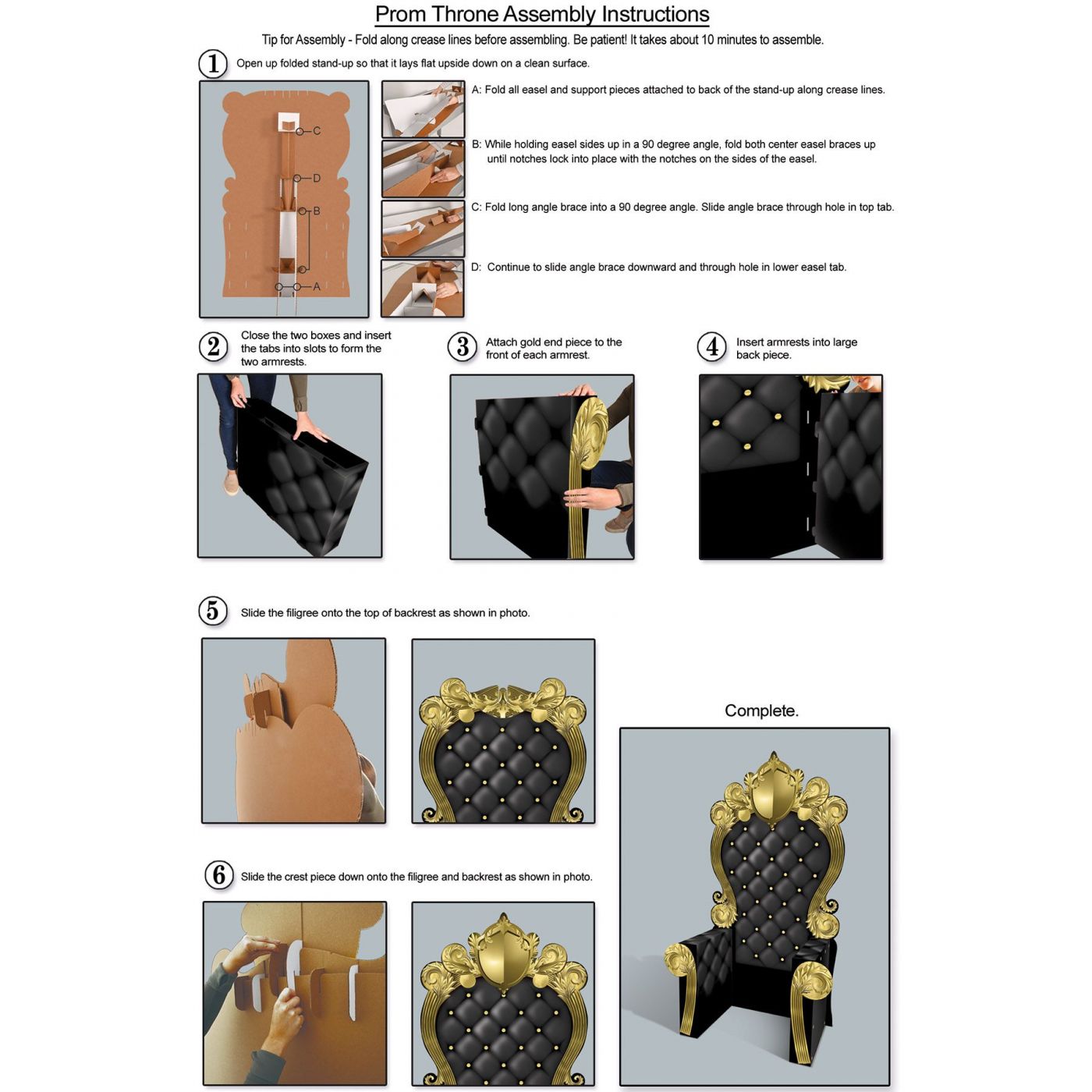 Prom Throne Assembly Instructions

Tip for Assembly - Fold along crease lines before assembling. Be patient! It takes about 10 minutes to assemble.

1 Open up folded stand-up so that it lays flat upside down on a clean surface.

C
D
B
A

A: Fold all easel and support pieces attached to back of the stand-up along crease lines.

B: While holding easel sides up in a 90 degree angle, fold both center easel braces up until notches lock into place with the notches on the sides of the easel.

C: Fold long angle brace into a 90 degree angle. Slide angle brace through hole in top tab.

D: Continue to slide angle brace downward and through hole in lower easel tab.

2 Close the two boxes and insert the tabs into slots to form the two armrests.

3 Attach gold end piece to the front of each armrest.

4 Insert armrests into large back piece.

5 Slide the filigree onto the top of backrest as shown in photo.

Complete.

6 Slide the crest piece down onto the filigree and backrest as shown in photo.