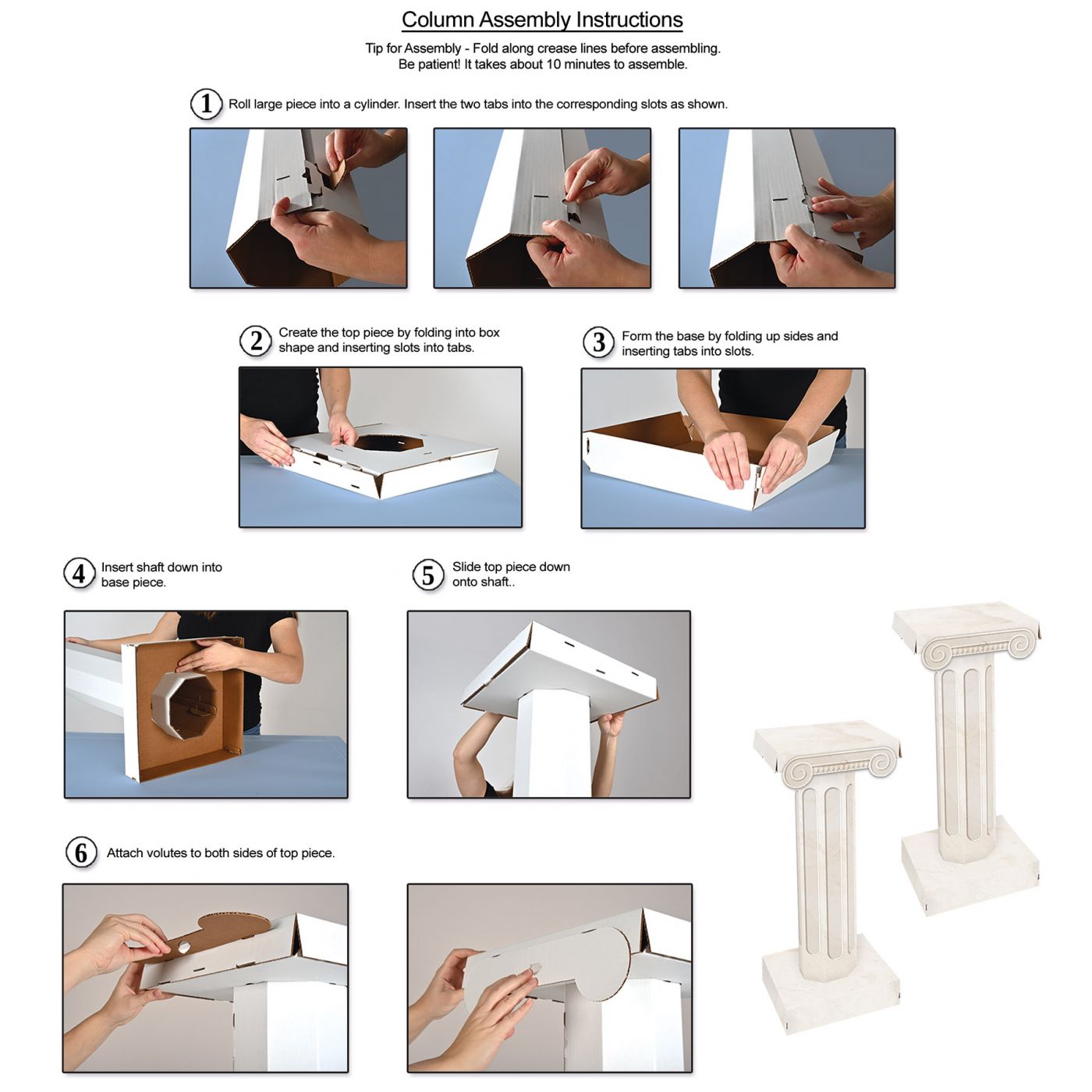 Column Assembly Instructions

Tip for Assembly - Fold along crease lines before assembling.
Be patient! It takes about 10 minutes to assemble.

1 Roll large piece into a cylinder. Insert the two tabs into the corresponding slots as shown.

2 Create the top piece by folding into box shape and inserting slots into tabs.

3 Form the base by folding up sides and inserting tabs into slots.

4 Insert shaft down into base piece.

5 Slide top piece down onto shaft..

6 Attach volutes to both sides of top piece.