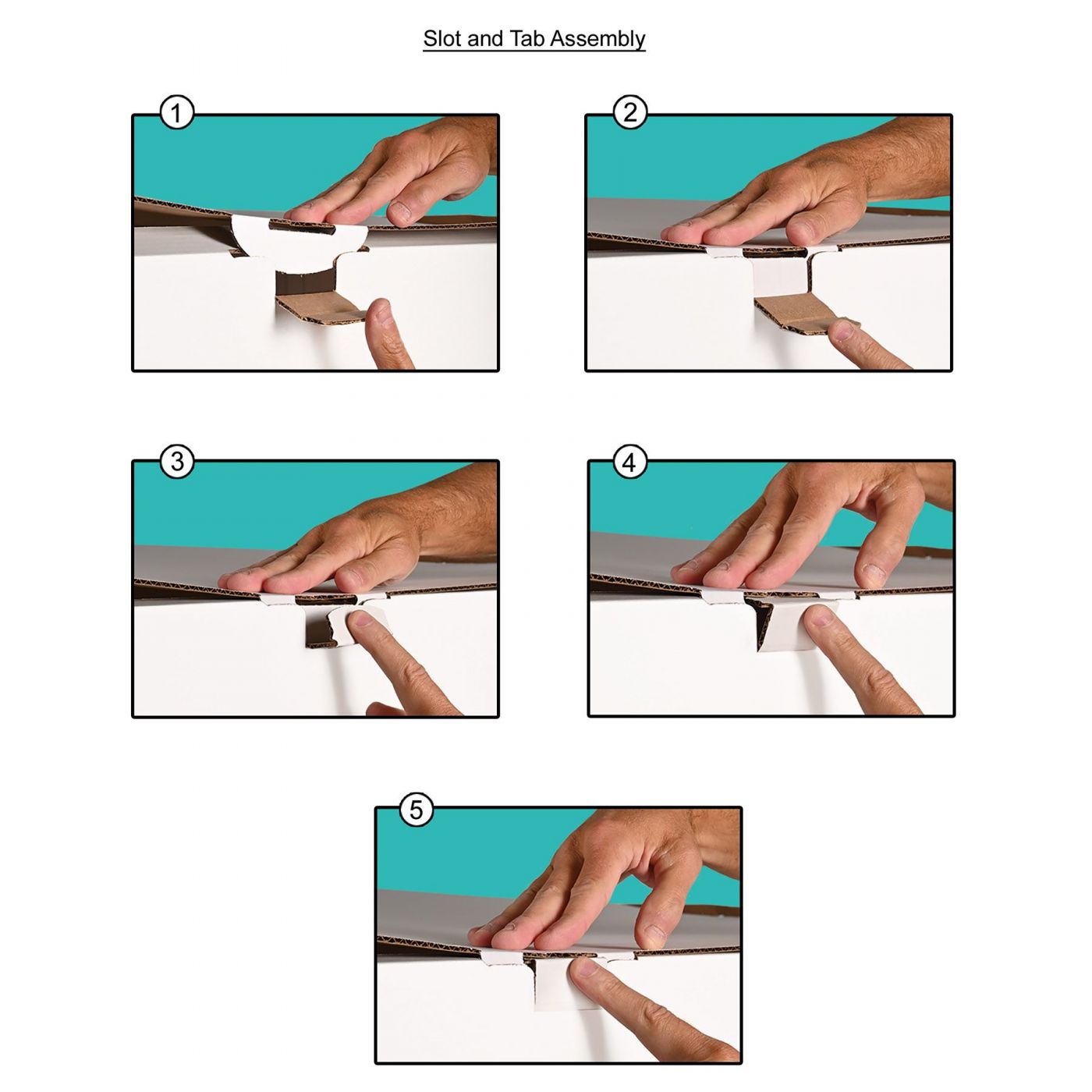 Slot and Tab Assembly

1

2

3

4

5