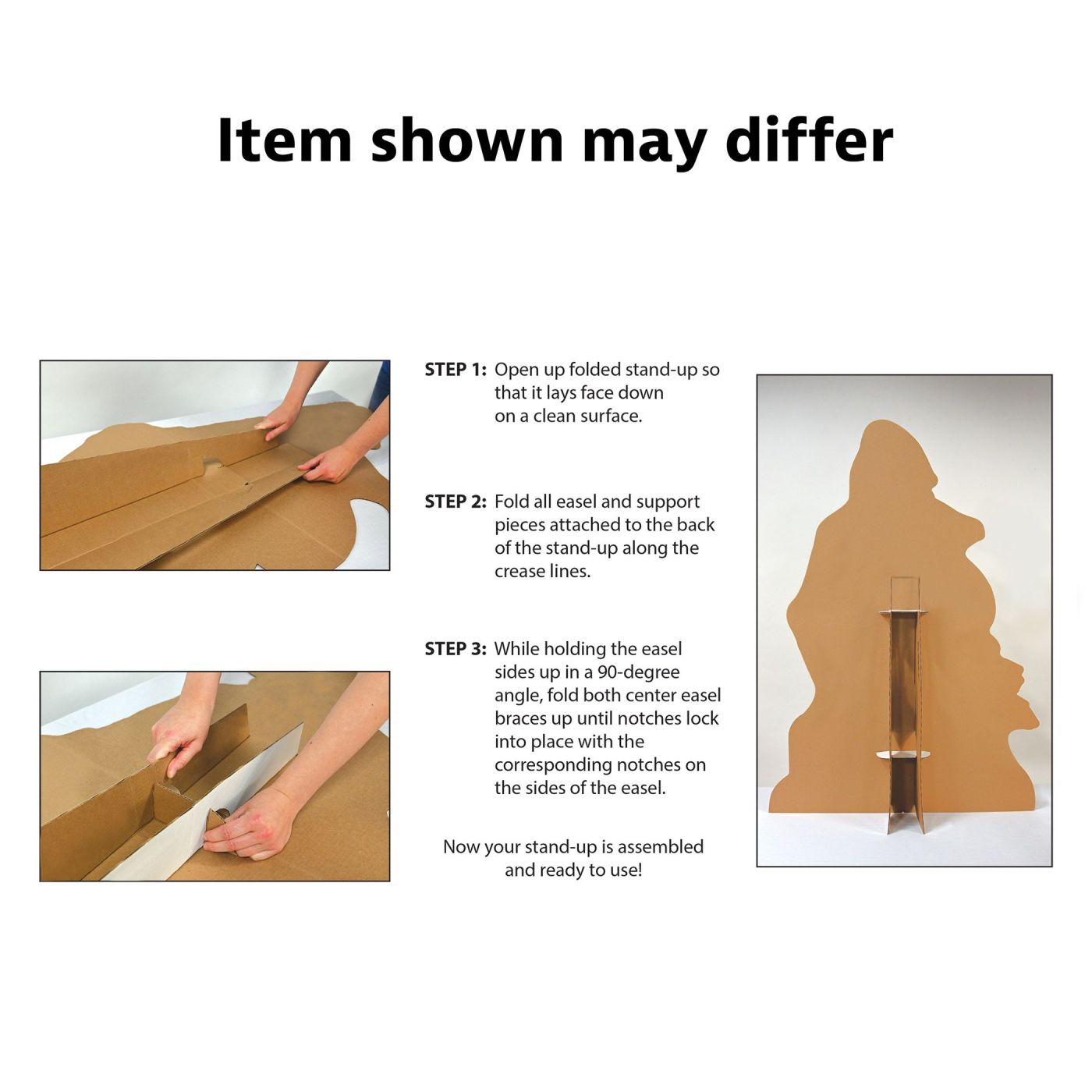 Item shown may differ

STEP 1: Open up folded stand-up so that it lays face down on a clean surface.

STEP 2: Fold all easel and support pieces attached to the back of the stand-up along the crease lines.

STEP 3: While holding the easel sides up in a 90-degree angle, fold both center easel braces up until notches lock into place with the corresponding notches on the sides of the easel.

Now your stand-up is assembled and ready to use!