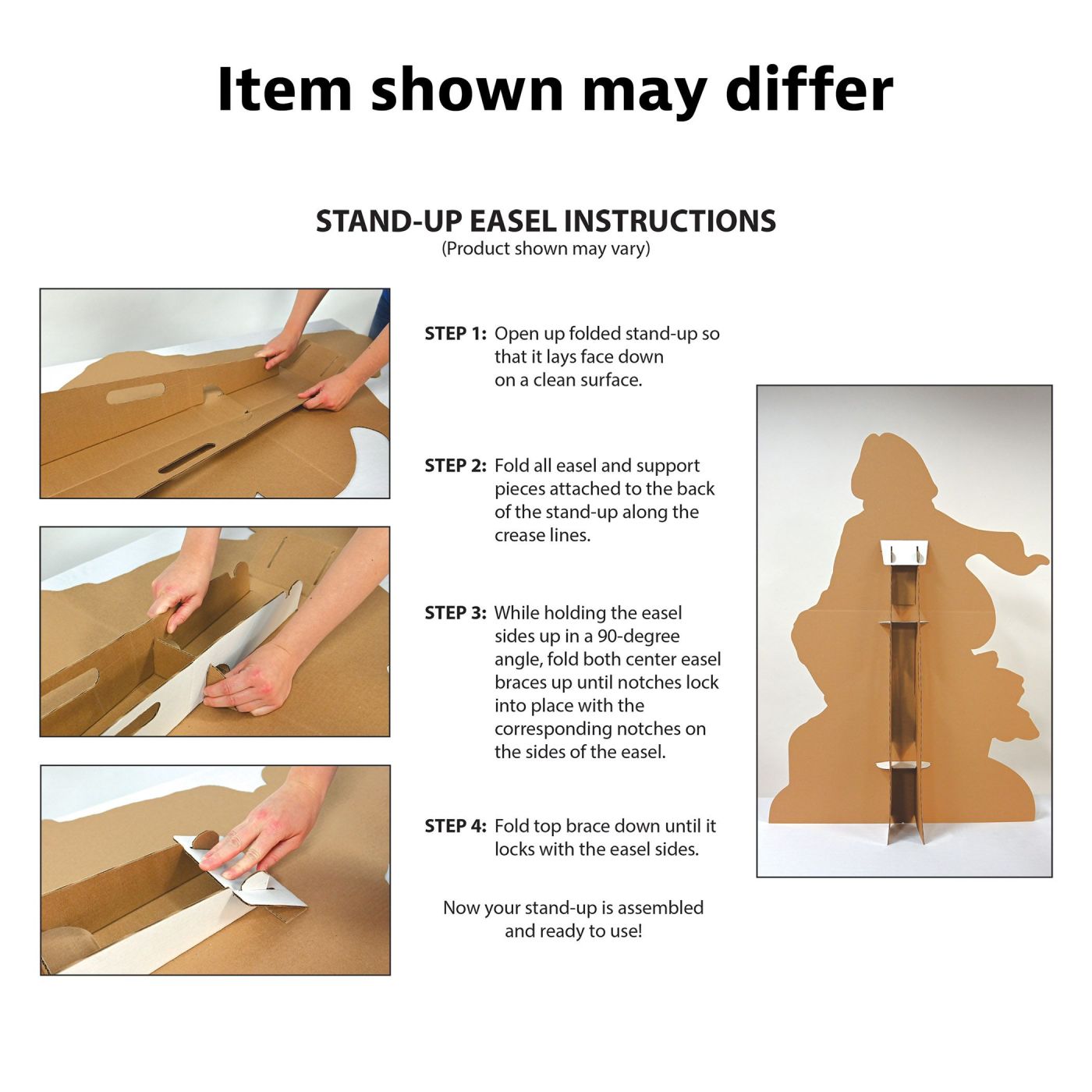 Item shown may differ

STAND-UP EASEL INSTRUCTIONS
(Product shown may vary)

STEP 1: Open up folded stand-up so that it lays face down on a clean surface.

STEP 2: Fold all easel and support pieces attached to the back of the stand-up along the crease lines.

STEP 3: While holding the easel sides up in a 90-degree angle, fold both center easel braces up until notches lock into place with the corresponding notches on the sides of the easel.

STEP 4: Fold top brace down until it locks with the easel sides.

Now your stand-up is assembled and ready to use!