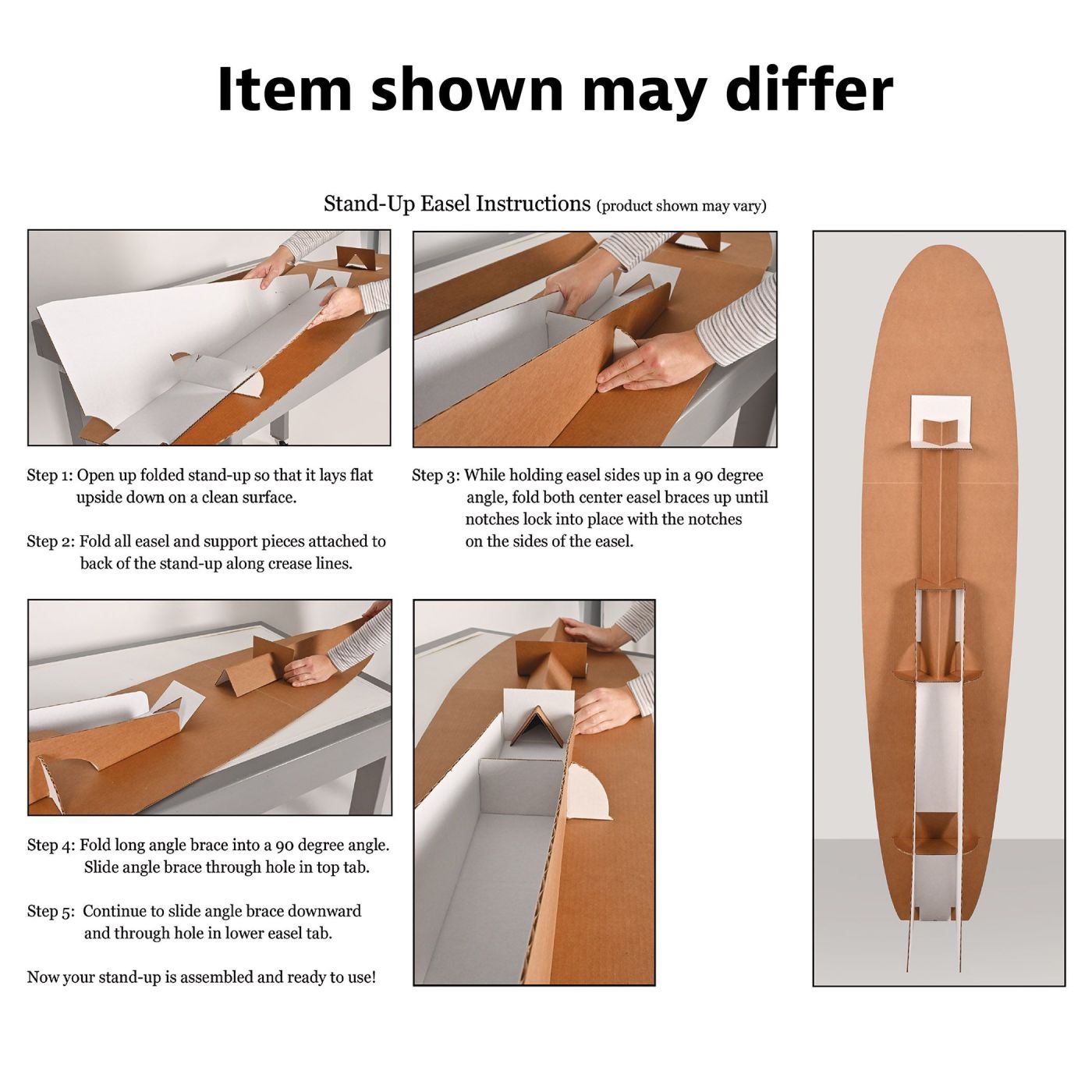 Item shown may differ

Stand-Up Easel Instructions (product shown may vary)

Step 1: Open up folded stand-up so that it lays flat upside down on a clean surface.

Step 2: Fold all easel and support pieces attached to back of the stand-up along crease lines.

Step 3: While holding easel sides up in a 90 degree angle, fold both center easel braces up until notches lock into place with the notches on the sides of the easel.

Step 4: Fold long angle brace into a 90 degree angle. Slide angle brace through hole in top tab.

Step 5: Continue to slide angle brace downward and through hole in lower easel tab.

Now your stand-up is assembled and ready to use!